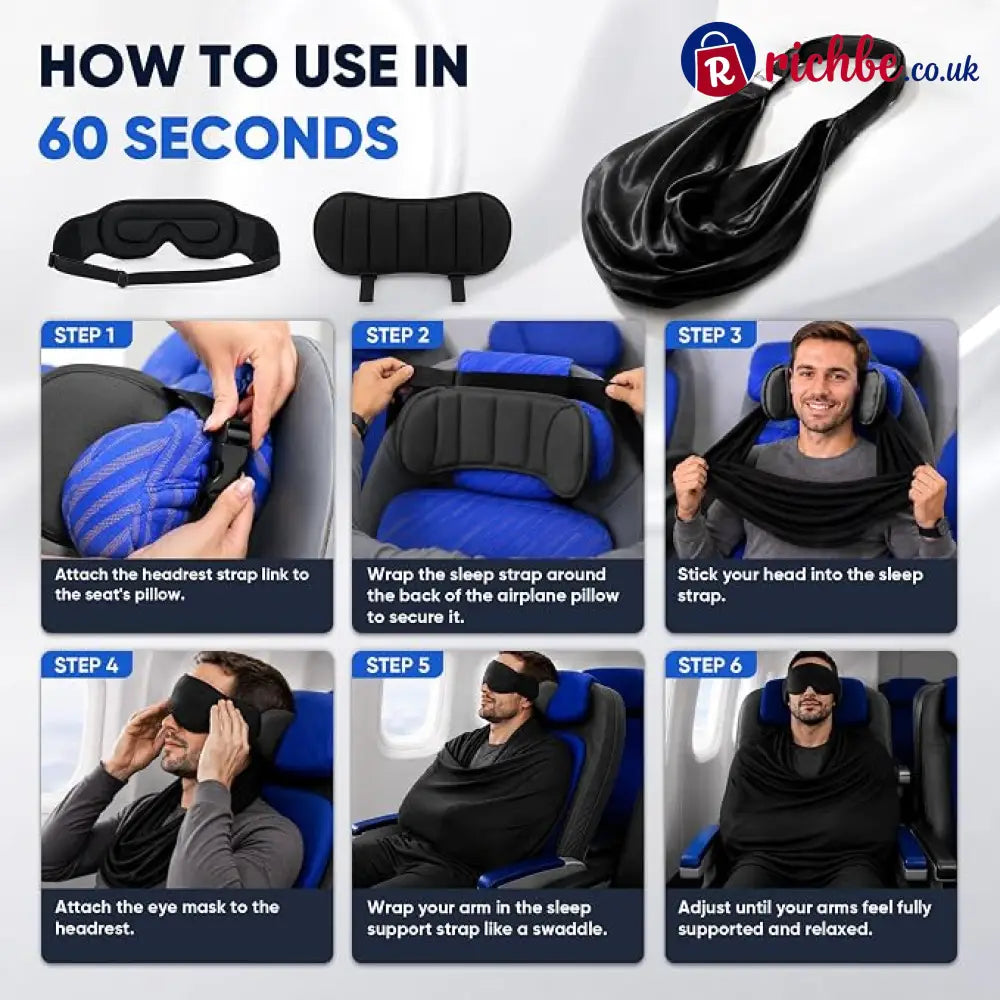 HOW TO USE IN
60 SECONDS

richbe.co.uk

STEP 1
Attach the headrest strap link to the seat's pillow.

STEP 2
Wrap the sleep strap around the back of the airplane pillow to secure it.

STEP 3
Stick your head into the sleep strap.

STEP 4
Attach the eye mask to the headrest.

STEP 5
Wrap your arm in the sleep support strap like a swaddle.

STEP 6
Adjust until your arms feel fully supported and relaxed.