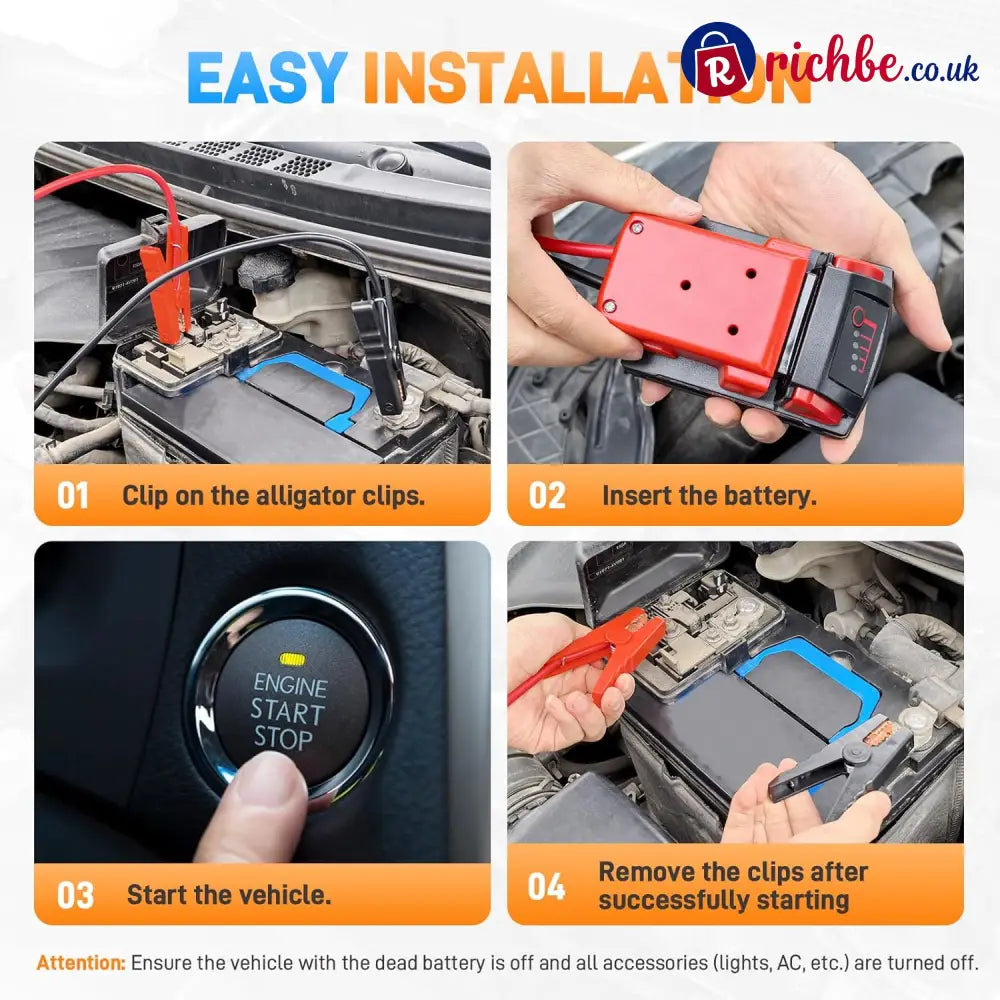 EASY INSTALLATION

01 Clip on the alligator clips.

02 Insert the battery.

ENGINE
START
STOP

03 Start the vehicle.

04 Remove the clips after successfully starting

Attention: Ensure the vehicle with the dead battery is off and all accessories (lights, AC, etc.) are turned off.

richbe.co.uk